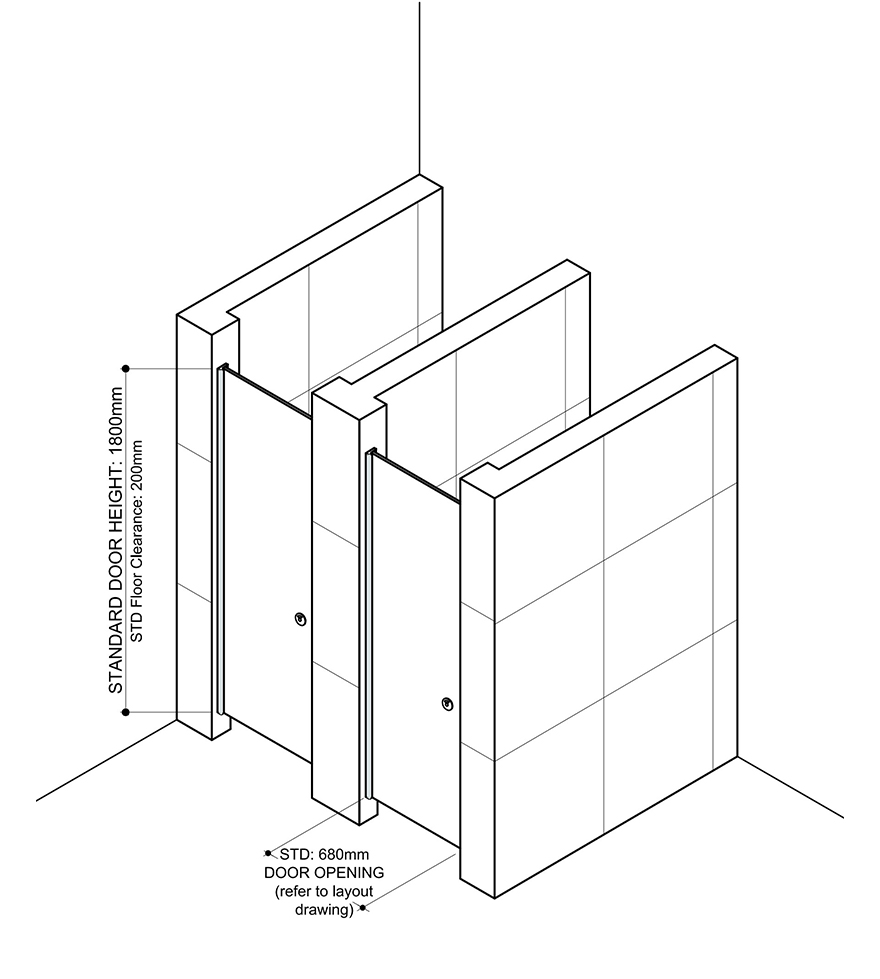 STANDARD DOOR HEIGHT: 1800mm
STD Floor Clearance: 200mm

STD: 680mm
DOOR OPENING
(refer to layout drawing)